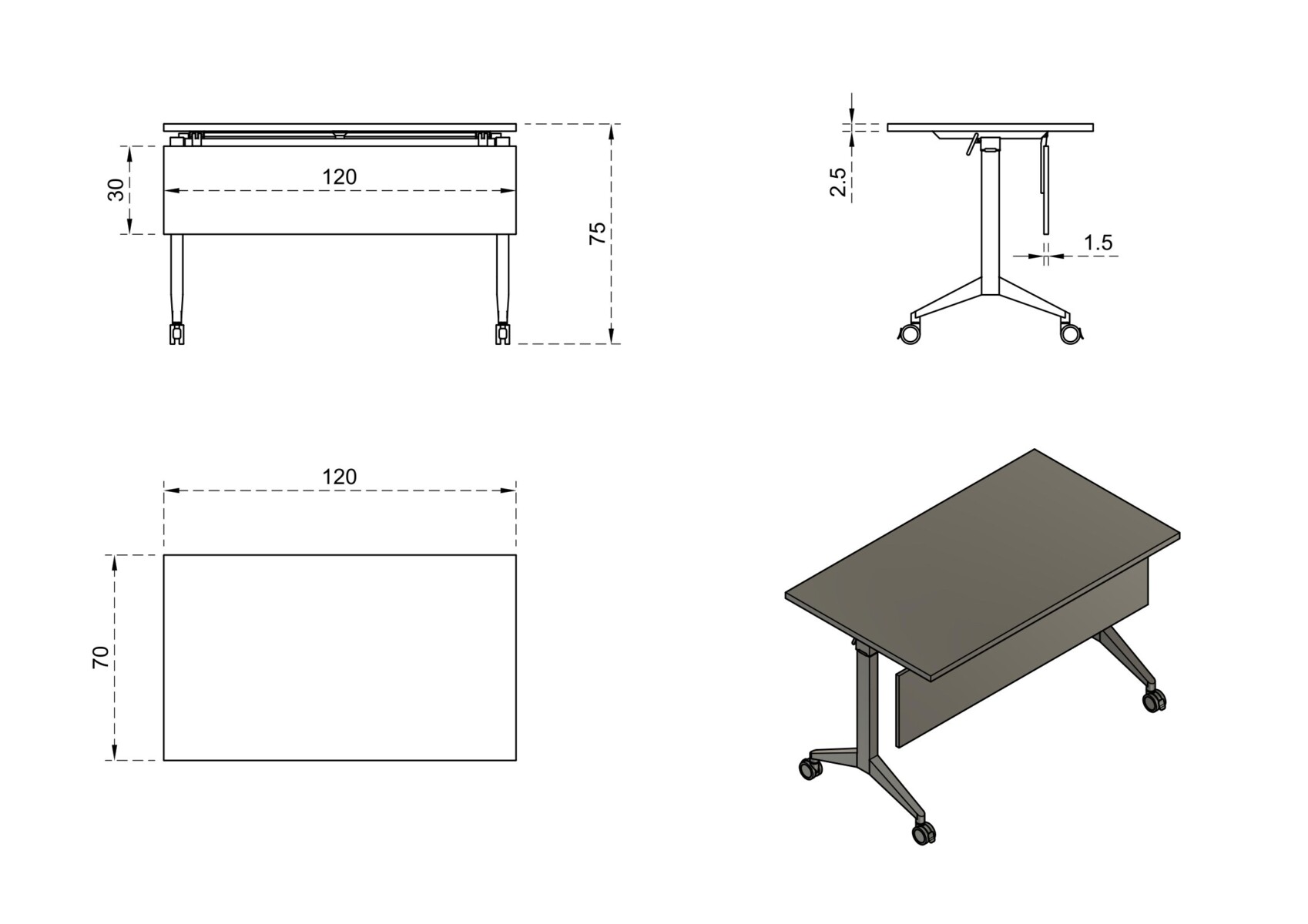 30

120

75

2.5

1.5

120

70